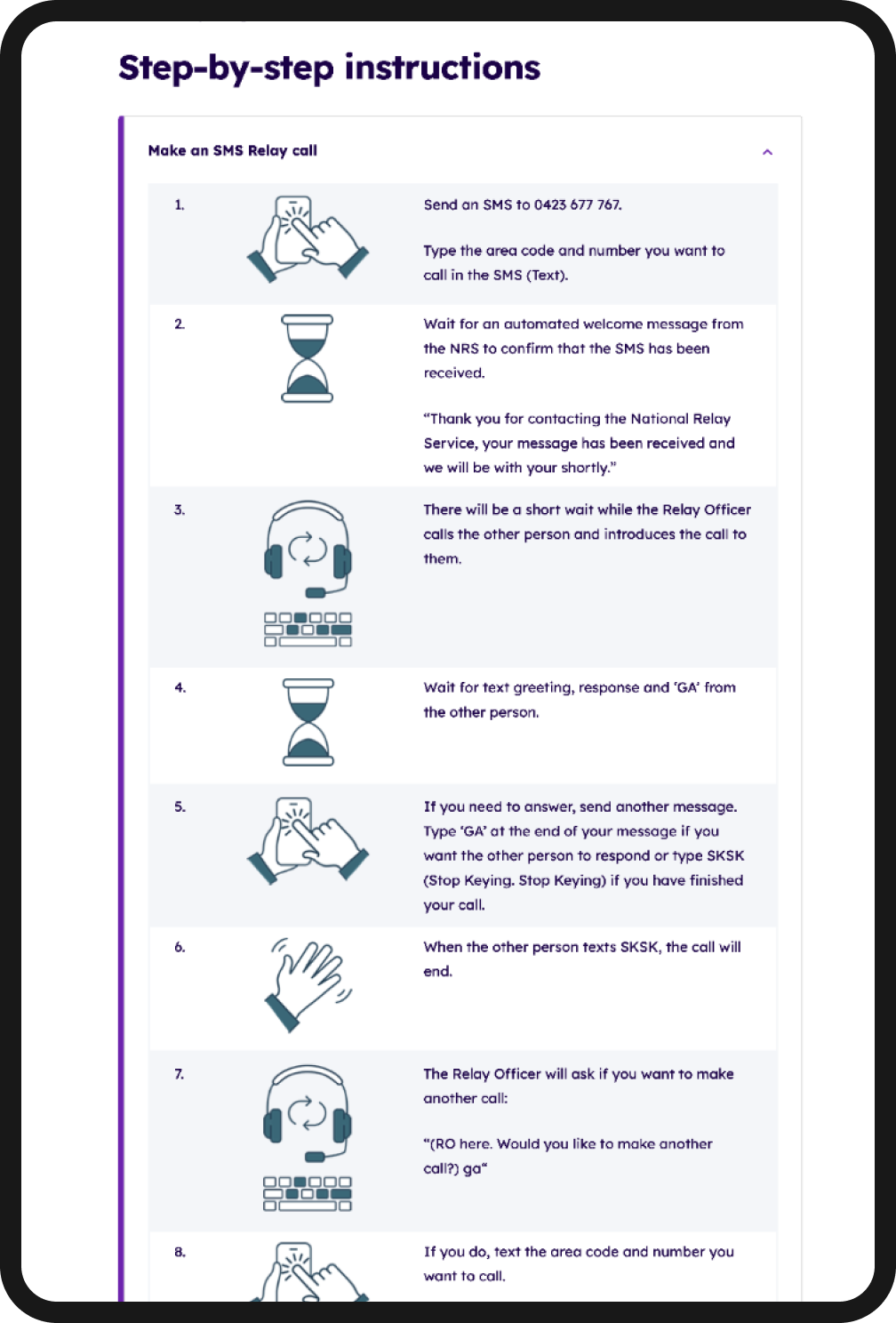 Step-by-step instructions

Make an SMS Relay call

1. Send an SMS to 0423 677 767.

Type the area code and number you want to call in the SMS (Text).

2. Wait for an automated welcome message from the NRS to confirm that the SMS has been received.

"Thank you for contacting the National Relay Service, your message has been received and we will be with your shortly."

3. There will be a short wait while the Relay Officer calls the other person and introduces the call to them.

4. Wait for text greeting, response and 'GA' from the other person.

5. If you need to answer, send another message. Type 'GA' at the end of your message if you want the other person to respond or type SKSK (Stop Keying. Stop Keying) if you have finished your call.

6. When the other person texts SKSK, the call will end.

7. The Relay Officer will ask if you want to make another call:

"(RO here. Would you like to make another call?) ga"

8. If you do, text the area code and number you want to call.